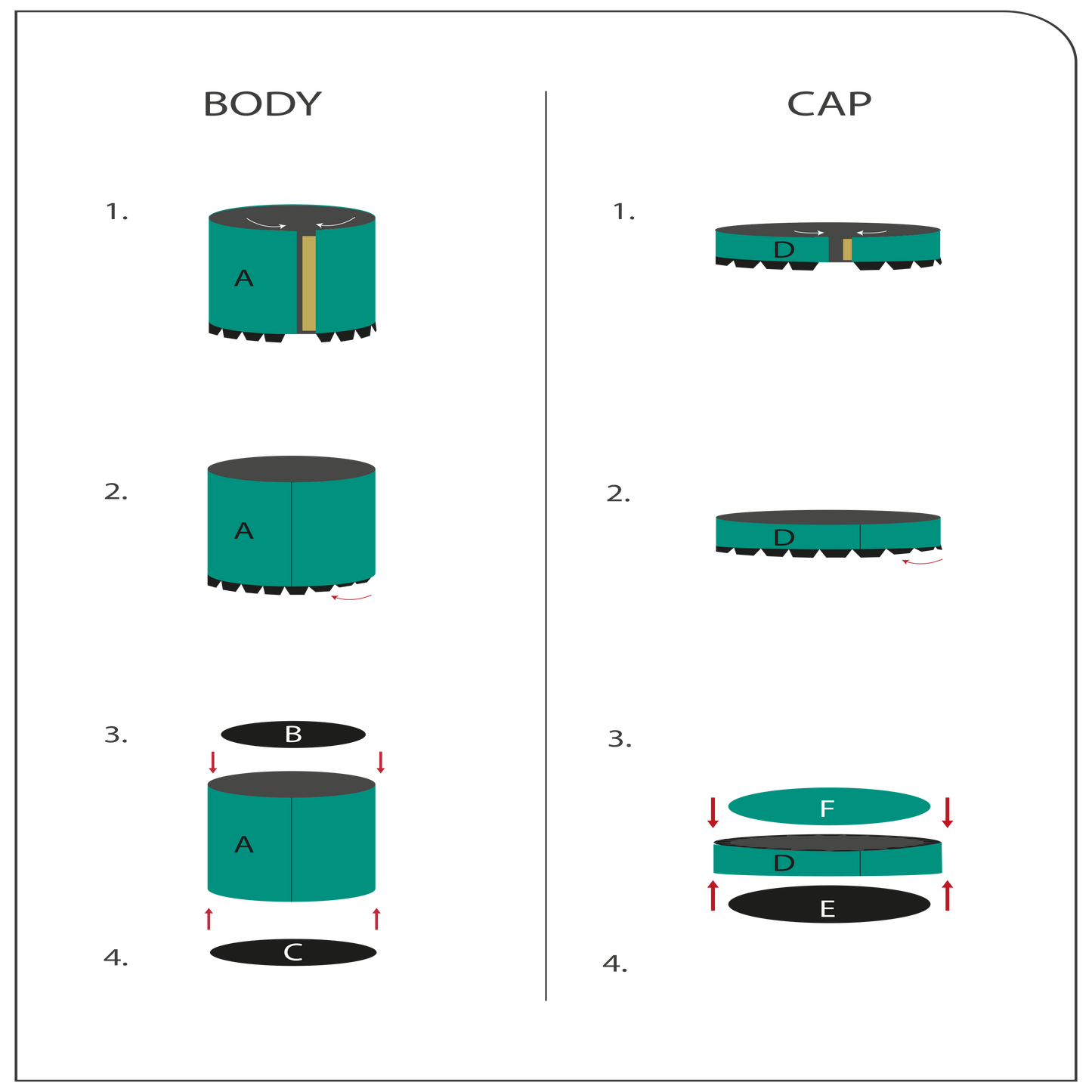 BODY

1.

A

2.

A

3.

B

A

4.

C

CAP

1.

D

2.

D

3.

F

D

E

4.